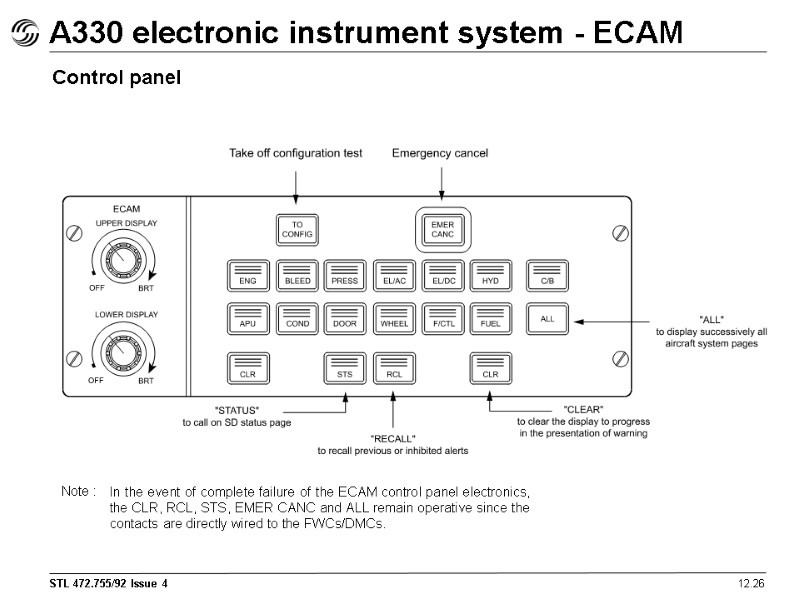 A330 electronic instrument system - ECAM

Control panel

Take off configuration test

Emergency cancel

ECAM

UPPER DISPLAY

OFF BRT

LOWER DISPLAY

OFF BRT

TO CONFIG

EMER CANC

ENG BLEED PRESS EL/AC EL/DC HYD C/B

APU COND DOOR WHEEL F/CTL FUEL ALL

CLR STS RCL CLR

"ALL"
to display successively all aircraft system pages

"STATUS"
to call on SD status page

"RECALL"
to recall previous or inhibited alerts

"CLEAR"
to clear the display to progress in the presentation of warning

Note : In the event of complete failure of the ECAM control panel electronics, the CLR, RCL, STS, EMER CANC and ALL remain operative since the contacts are directly wired to the FWCs/DMCs.

STL 472.755/92 Issue 4

12.26